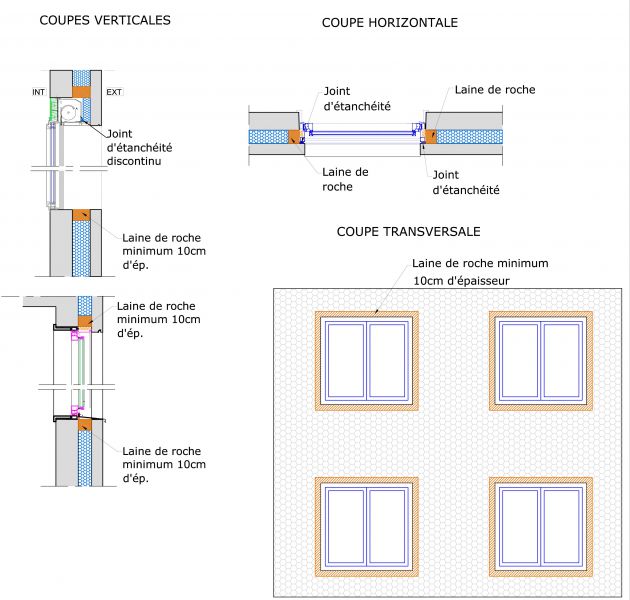 COUPES VERTICALES

INT

EXT

Joint d'étanchéité discontinu

Laine de roche minimum 10cm d'ép.

Laine de roche minimum 10cm d'ép.

Laine de roche minimum 10cm d'ép.

COUPE HORIZONTALE

Joint d'étanchéité

Laine de roche

Laine de roche

Joint d'étanchéité

COUPE TRANSVERSALE

Laine de roche minimum 10cm d'épaisseur